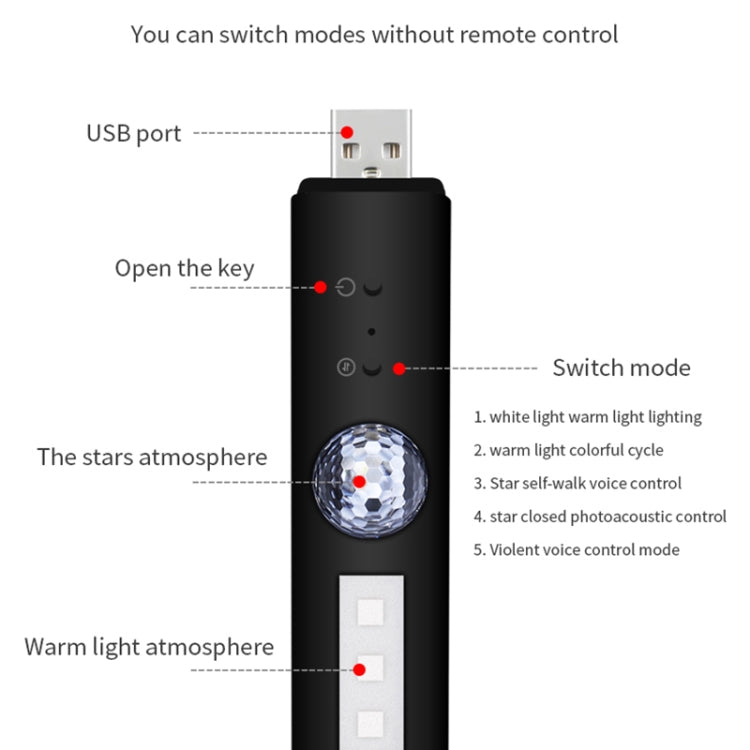 You can switch modes without remote control

USB port

Open the key

Switch mode

1. white light warm light lighting
2. warm light colorful cycle
3. Star self-walk voice control
4. star closed photoacoustic control
5. Violent voice control mode

The stars atmosphere

Warm light atmosphere