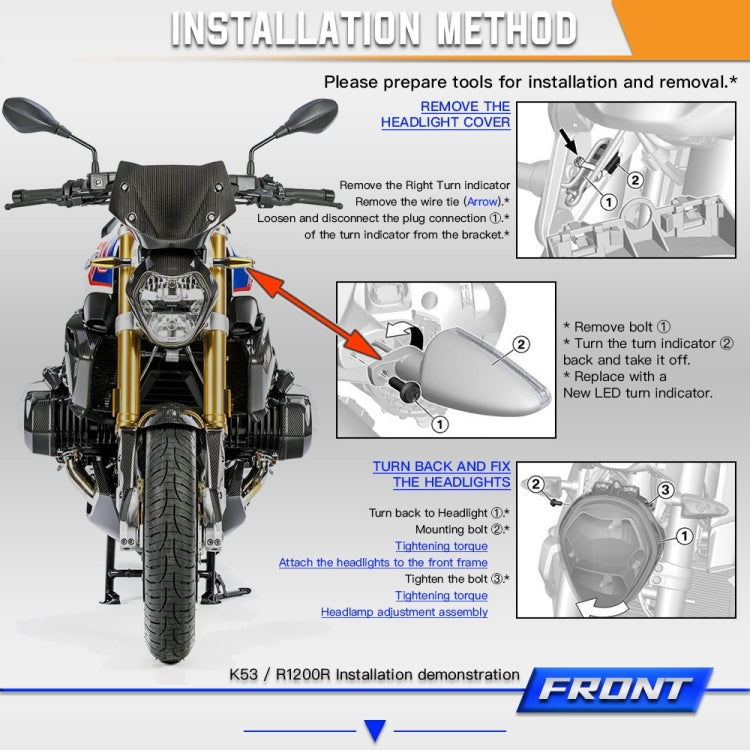 INSTALLATION METHOD

Please prepare tools for installation and removal.*

REMOVE THE HEADLIGHT COVER

Remove the Right Turn indicator
Remove the wire tie (Arrow).*
Loosen and disconnect the plug connection ①.*
of the turn indicator from the bracket.*

2
1

2
1

* Remove bolt ①
* Turn the turn indicator ② back and take it off.
* Replace with a New LED turn indicator.

TURN BACK AND FIX THE HEADLIGHTS

Turn back to Headlight ①.*
Mounting bolt ②.*
Tightening torque
Attach the headlights to the front frame
Tighten the bolt ③.*
Tightening torque
Headlamp adjustment assembly

2
3
1

K53 / R1200R Installation demonstration

FRONT