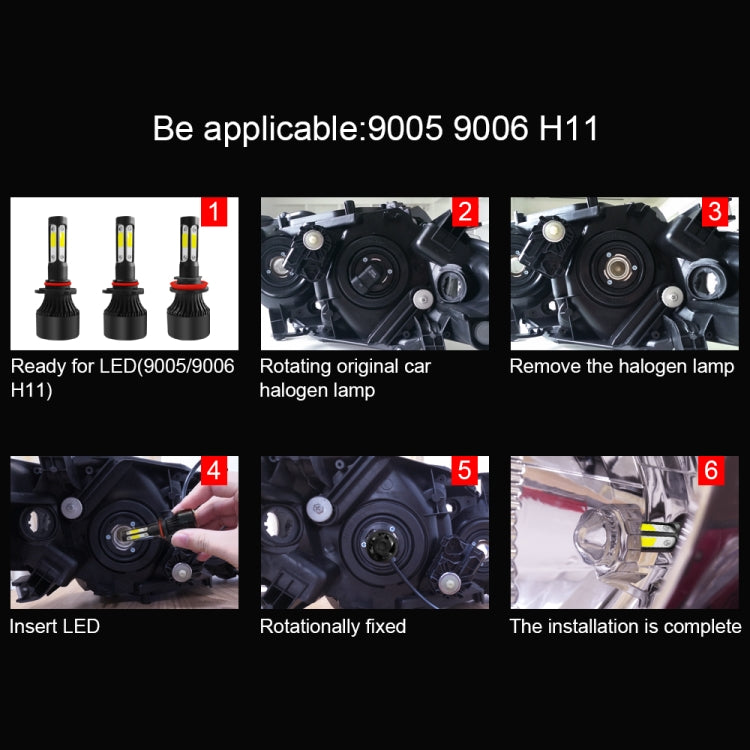 Be applicable:9005 9006 H11

1
Ready for LED(9005/9006 H11)

2
Rotating original car halogen lamp

3
Remove the halogen lamp

4
Insert LED

5
Rotationally fixed

6
The installation is complete