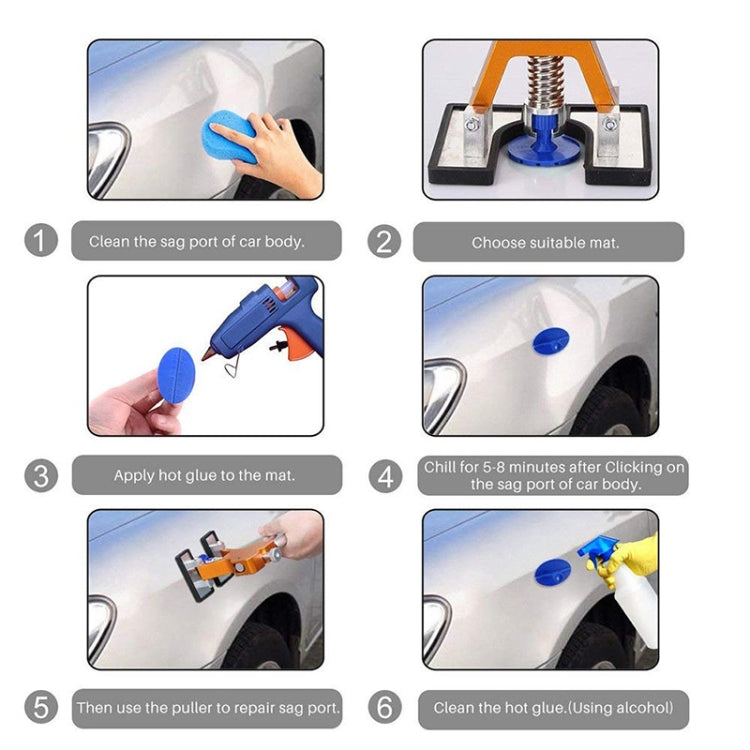 1 Clean the sag port of car body.

2 Choose suitable mat.

3 Apply hot glue to the mat.

4 Chill for 5-8 minutes after Clicking on the sag port of car body.

5 Then use the puller to repair sag port.

6 Clean the hot glue.(Using alcohol)