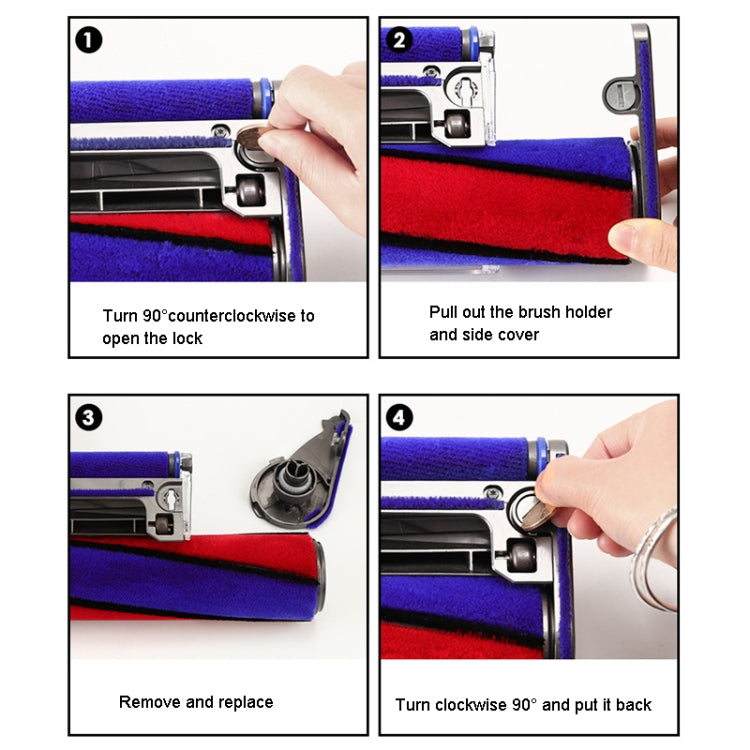 1

Turn 90°counterclockwise to open the lock

2

Pull out the brush holder and side cover

3

Remove and replace

4

Turn clockwise 90° and put it back