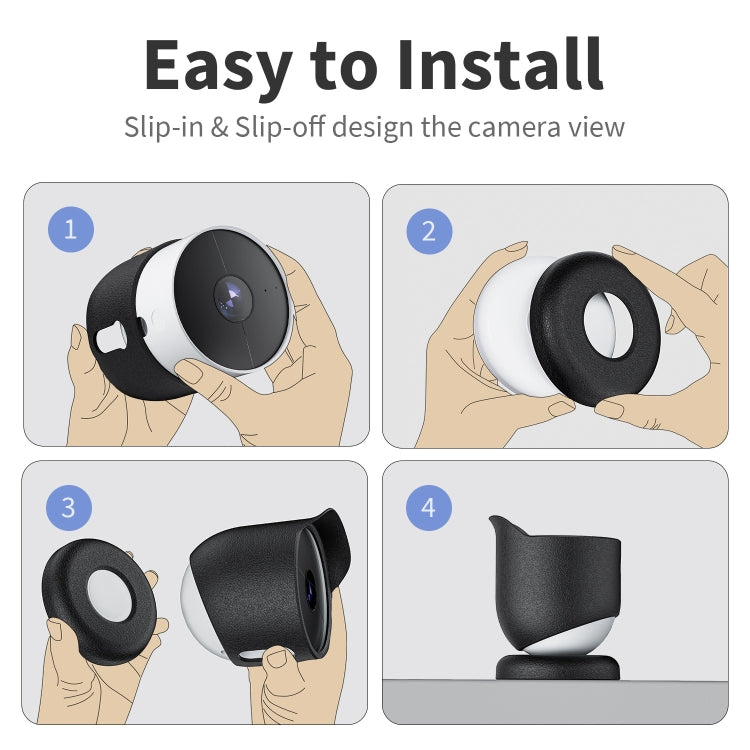 Easy to Install

Slip-in & Slip-off design the camera view

1

2

3

4