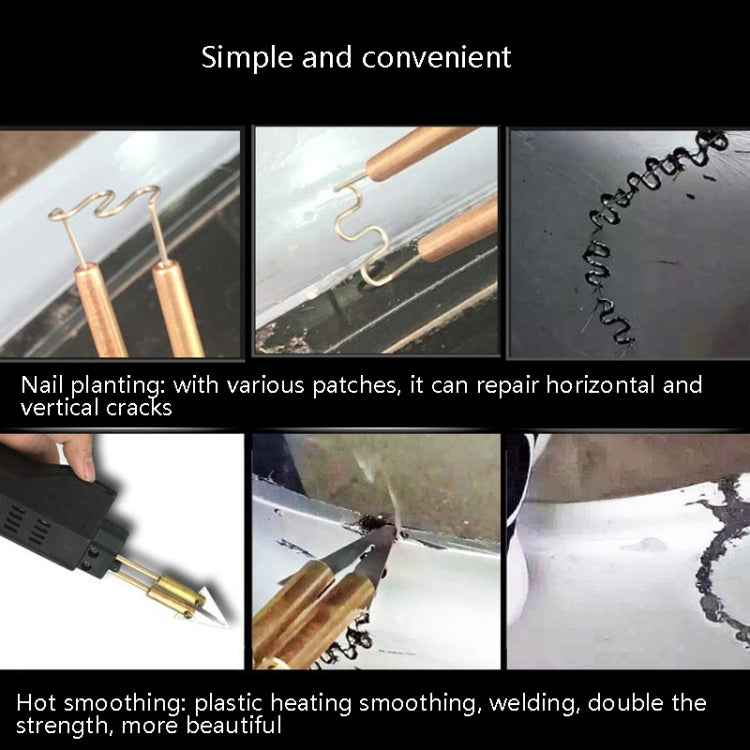 Simple and convenient

Nail planting: with various patches, it can repair horizontal and vertical cracks

Hot smoothing: plastic heating smoothing, welding, double the strength, more beautiful