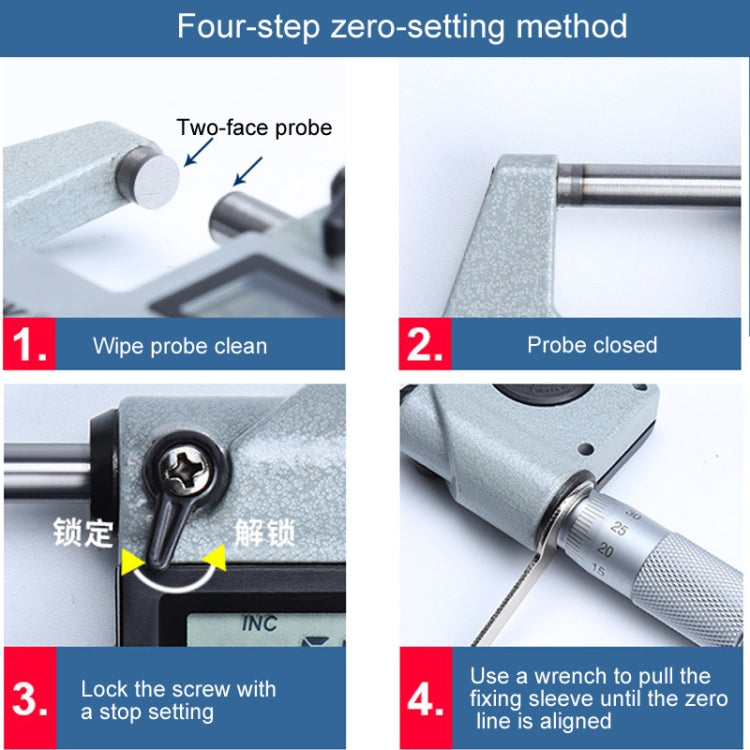 Four-step zero-setting method

Two-face probe

1. Wipe probe clean

2. Probe closed

锁定

解锁

INC

3. Lock the screw with a stop setting

30
25
20
15

4. Use a wrench to pull the fixing sleeve until the zero line is aligned