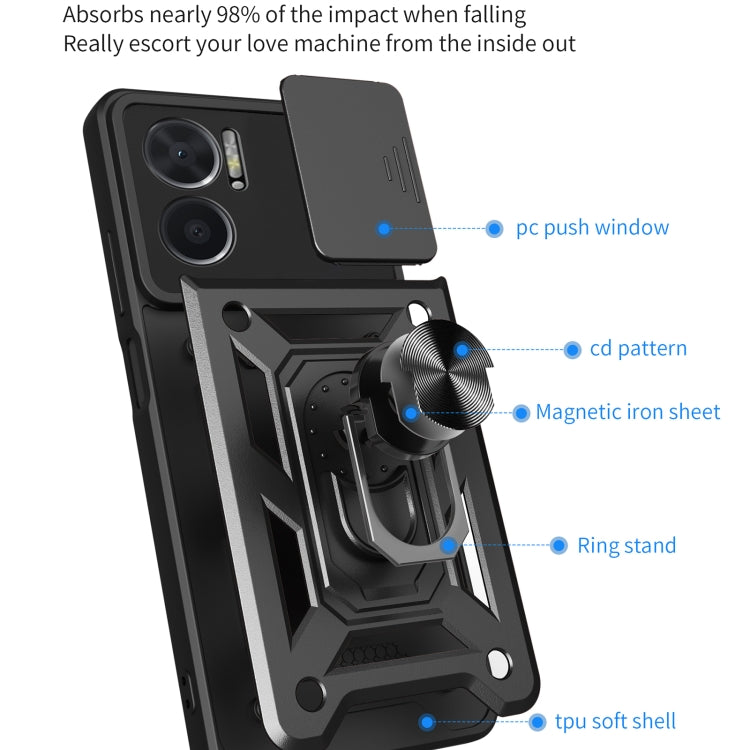 Absorbs nearly 98% of the impact when falling
Really escort your love machine from the inside out

pc push window

cd pattern

Magnetic iron sheet

Ring stand

tpu soft shell