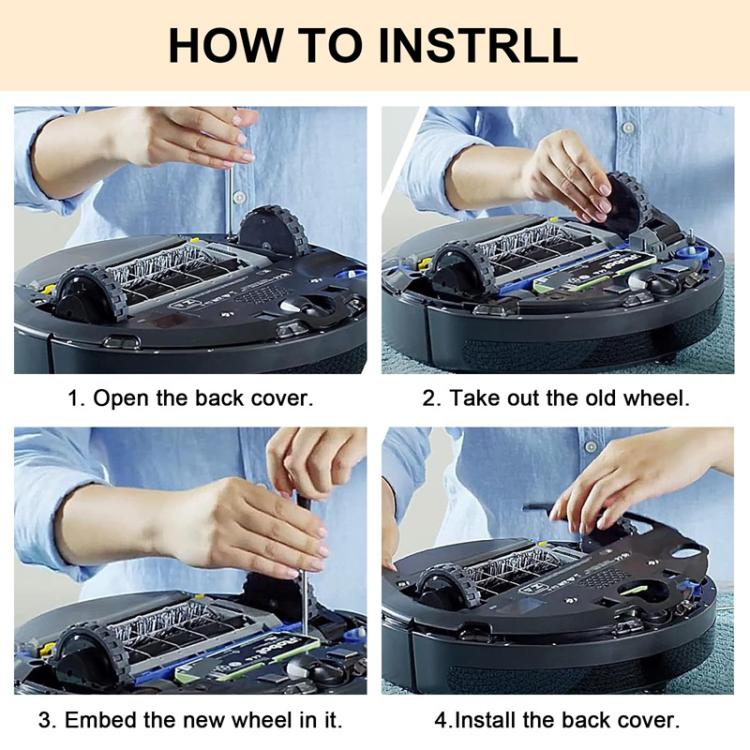 HOW TO INSTRLL

1. Open the back cover.

2. Take out the old wheel.

3. Embed the new wheel in it.

4.Install the back cover.