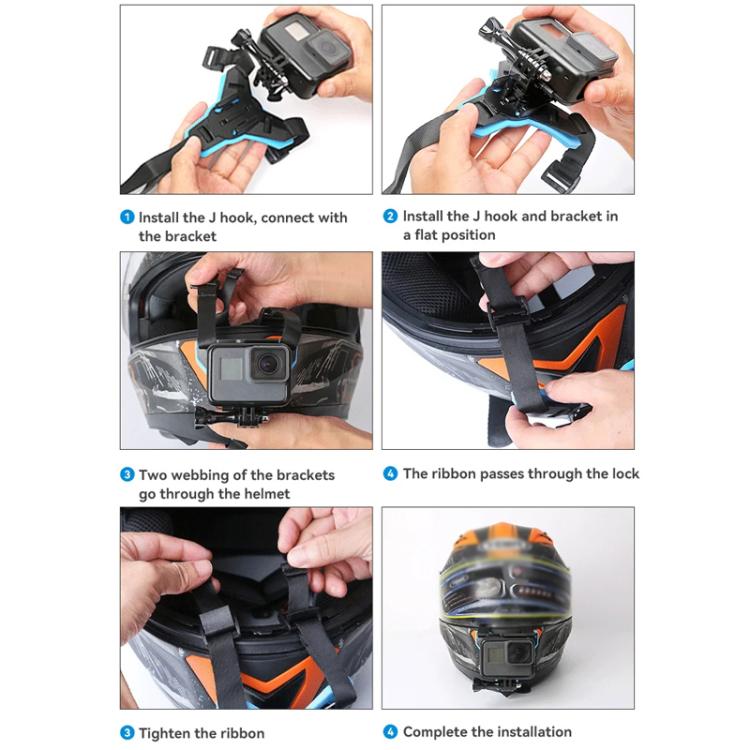 1 Install the J hook, connect with the bracket

2 Install the J hook and bracket in a flat position

3 Two webbing of the brackets go through the helmet

4 The ribbon passes through the lock

3 Tighten the ribbon

4 Complete the installation