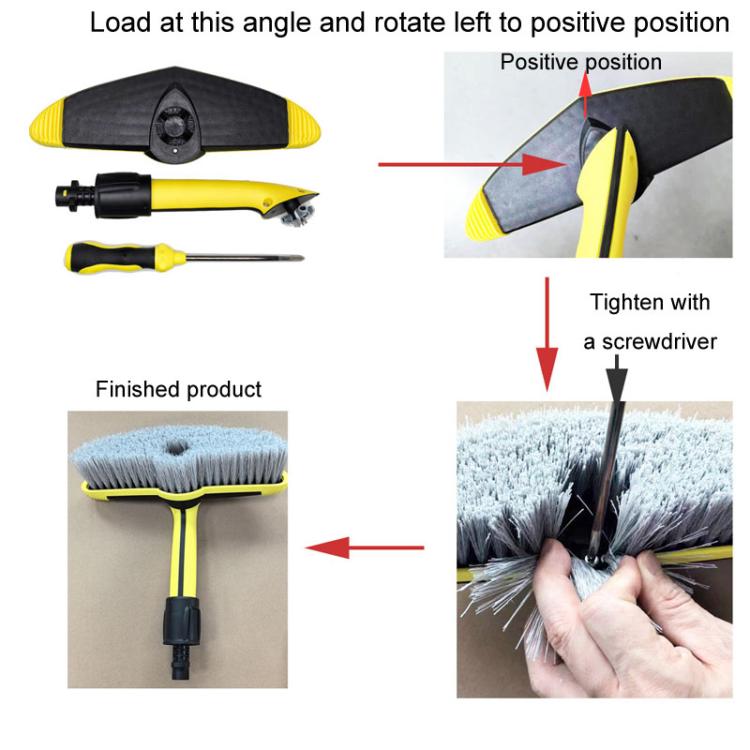 Load at this angle and rotate left to positive position

Positive position

Tighten with a screwdriver

Finished product