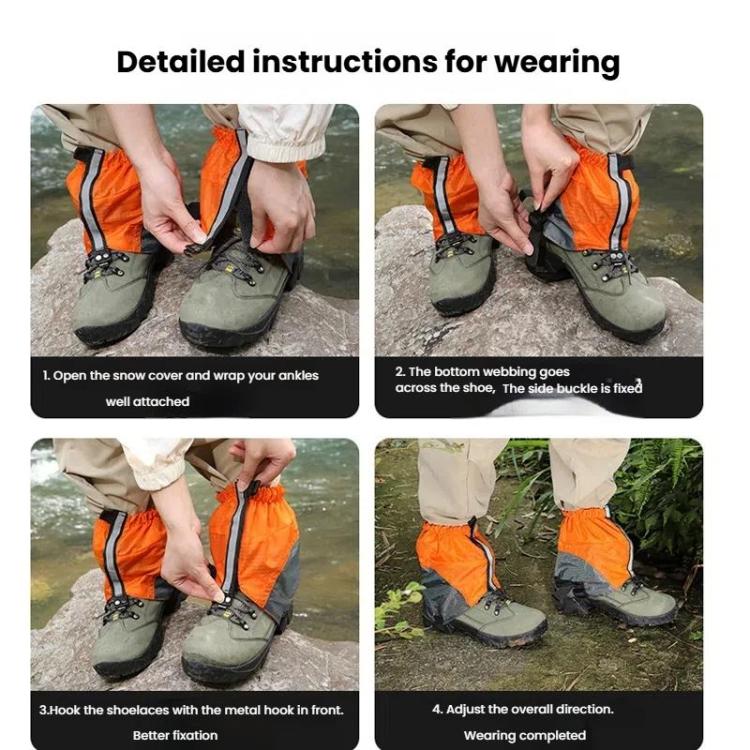 Detailed instructions for wearing

1. Open the snow cover and wrap your ankles well attached

2. The bottom webbing goes across the shoe, The side buckle is fixed

3.Hook the shoelaces with the metal hook in front. Better fixation

4. Adjust the overall direction. Wearing completed