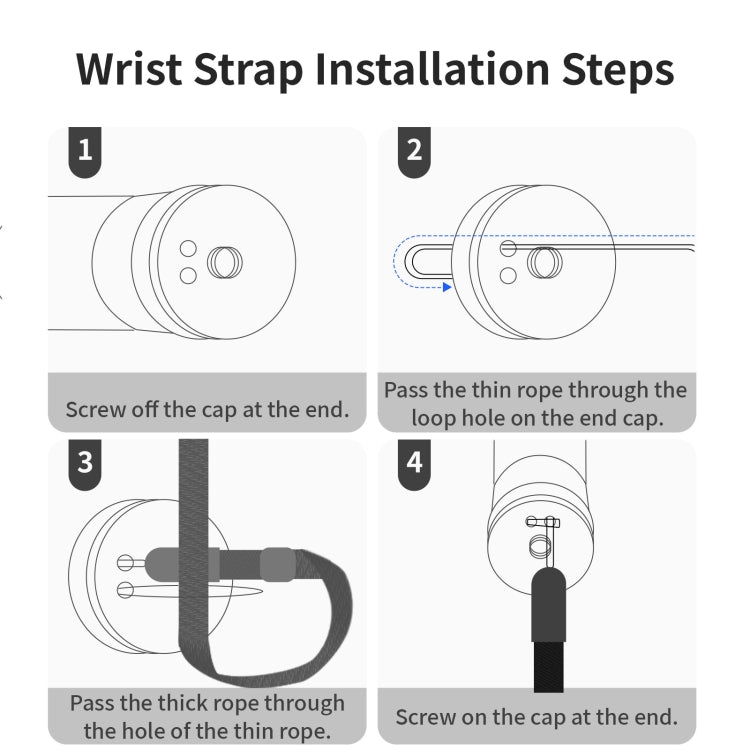 Wrist Strap Installation Steps

1

Screw off the cap at the end.

2

Pass the thin rope through the loop hole on the end cap.

3

Pass the thick rope through the hole of the thin rope.

4

Screw on the cap at the end.