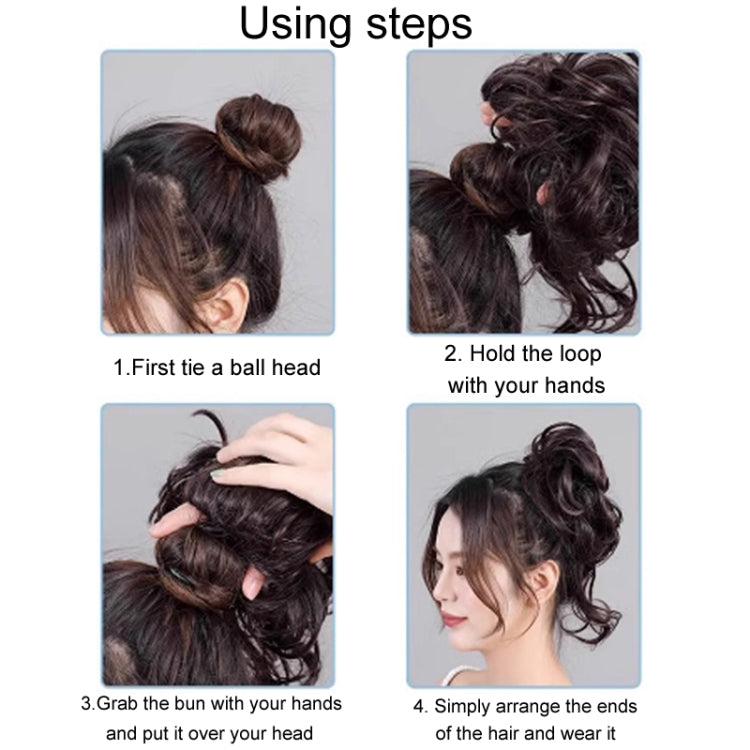 Using steps

1.First tie a ball head

2. Hold the loop with your hands

3.Grab the bun with your hands and put it over your head

4. Simply arrange the ends of the hair and wear it