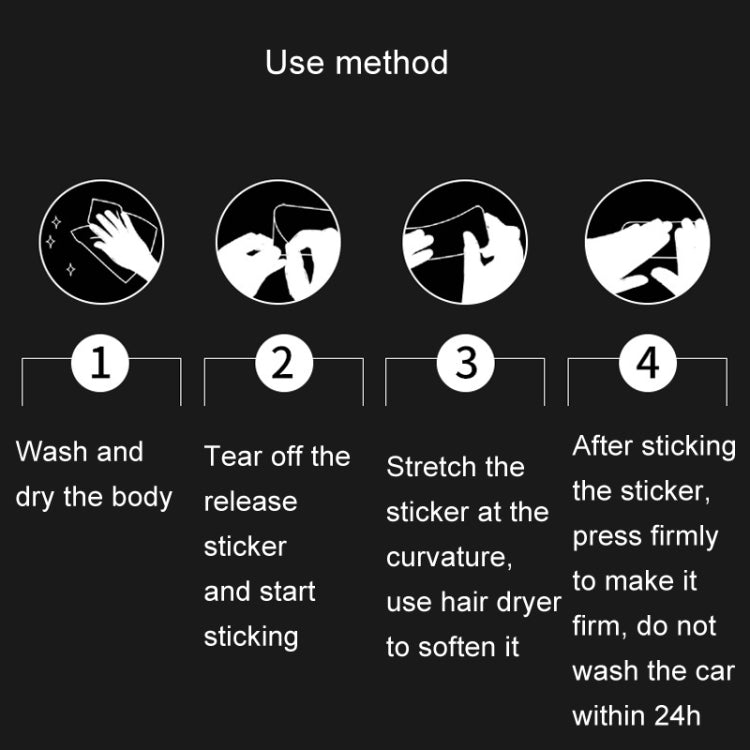 Use method

1

Wash and dry the body

2

Tear off the release sticker and start sticking

3

Stretch the sticker at the curvature, use hair dryer to soften it

4

After sticking the sticker, press firmly to make it firm, do not wash the car within 24h