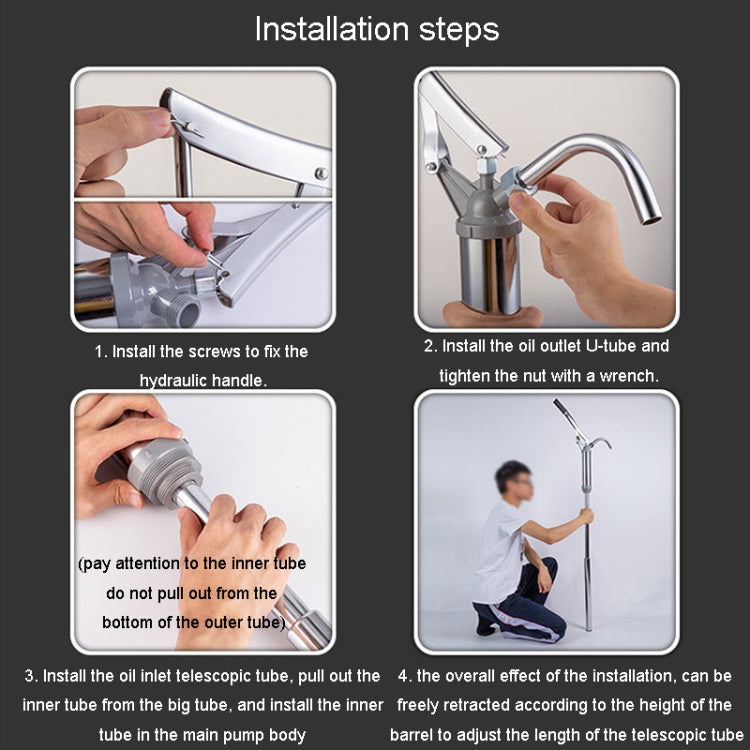 Installation steps

1. Install the screws to fix the hydraulic handle.

2. Install the oil outlet U-tube and tighten the nut with a wrench.

(pay attention to the inner tube do not pull out from the bottom of the outer tube)

3. Install the oil inlet telescopic tube, pull out the inner tube from the big tube, and install the inner tube in the main pump body

4. the overall effect of the installation, can be freely retracted according to the height of the barrel to adjust the length of the telescopic tube