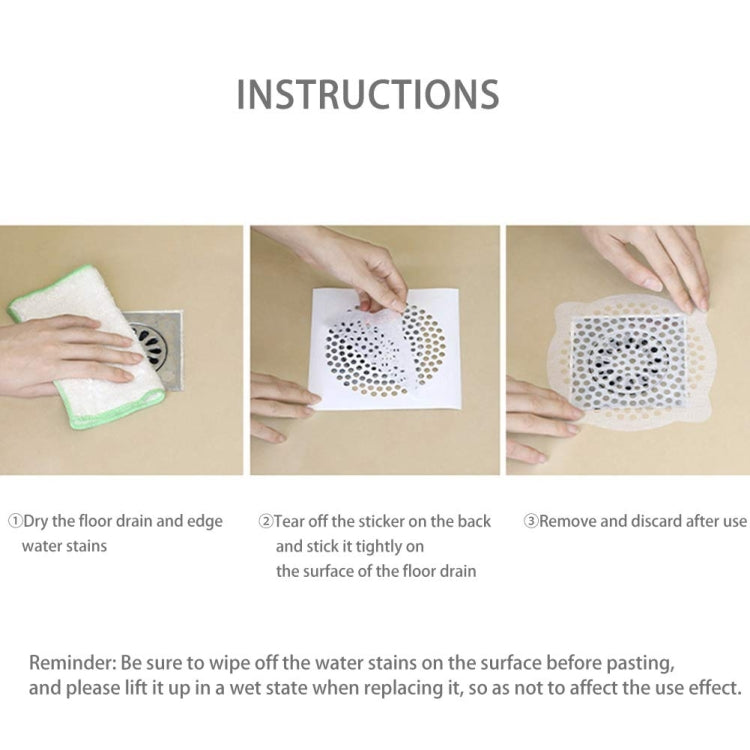 INSTRUCTIONS

①Dry the floor drain and edge water stains

②Tear off the sticker on the back and stick it tightly on the surface of the floor drain

③Remove and discard after use

Reminder: Be sure to wipe off the water stains on the surface before pasting, and please lift it up in a wet state when replacing it, so as not to affect the use effect.