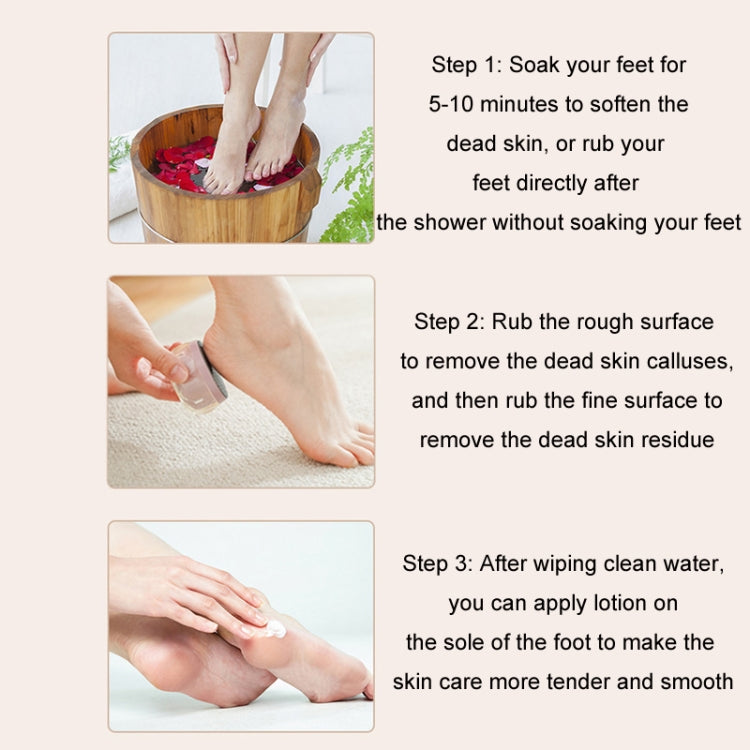 Step 1: Soak your feet for 5-10 minutes to soften the dead skin, or rub your feet directly after the shower without soaking your feet

Step 2: Rub the rough surface to remove the dead skin calluses, and then rub the fine surface to remove the dead skin residue

Step 3: After wiping clean water, you can apply lotion on the sole of the foot to make the skin care more tender and smooth