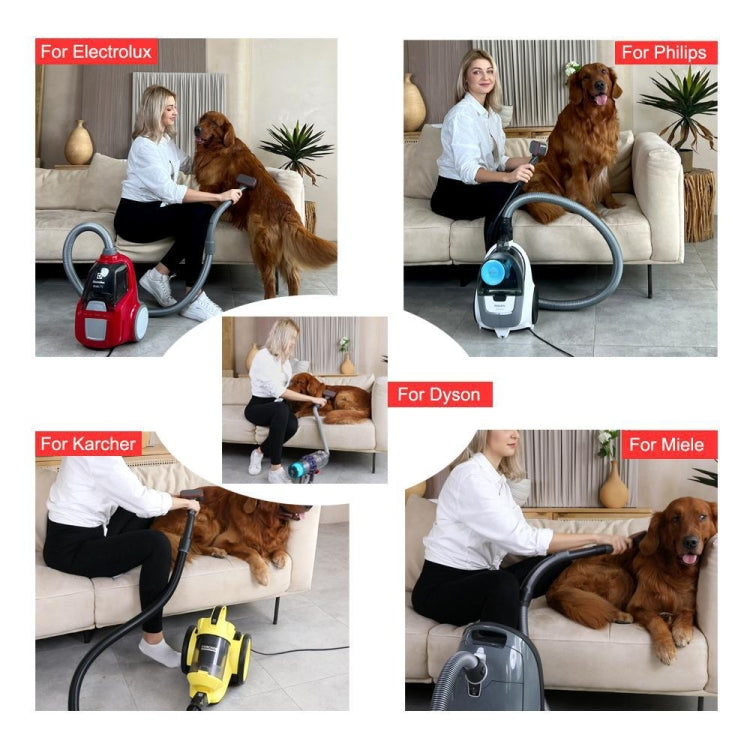 For Electrolux

For Philips

For Dyson

For Karcher

For Miele