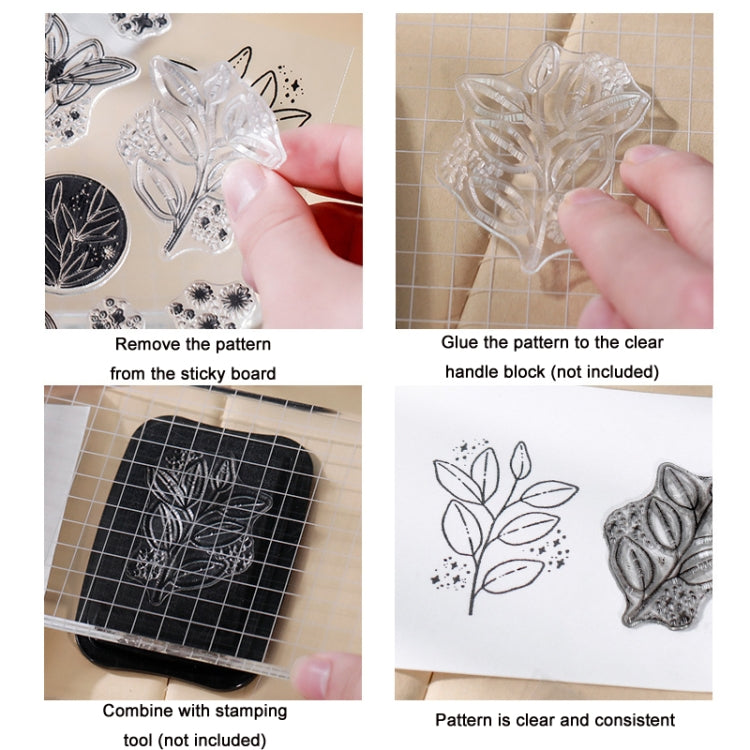 Remove the pattern from the sticky board

Glue the pattern to the clear handle block (not included)

Combine with stamping tool (not included)

Pattern is clear and consistent