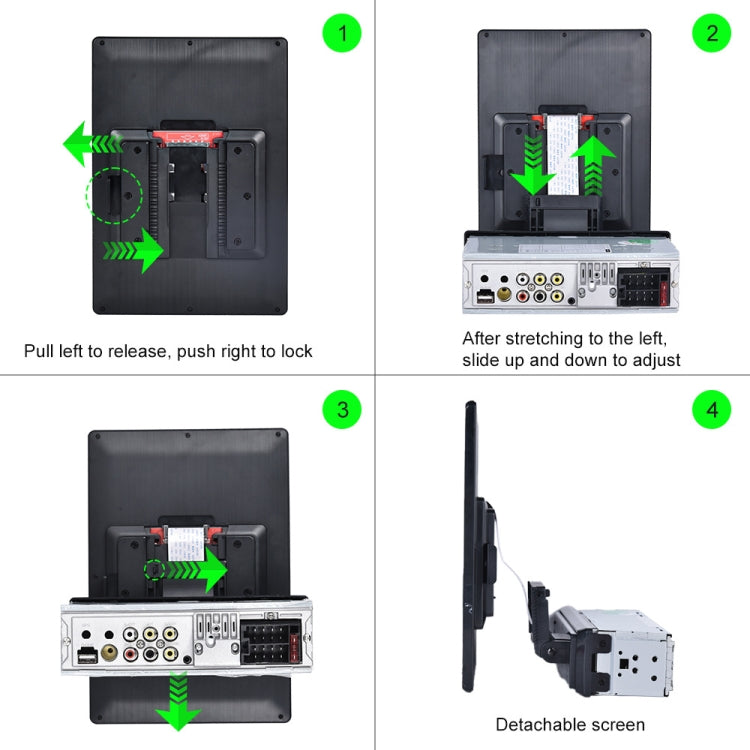 1

Pull left to release, push right to lock

2

After stretching to the left, slide up and down to adjust

3

4

Detachable screen