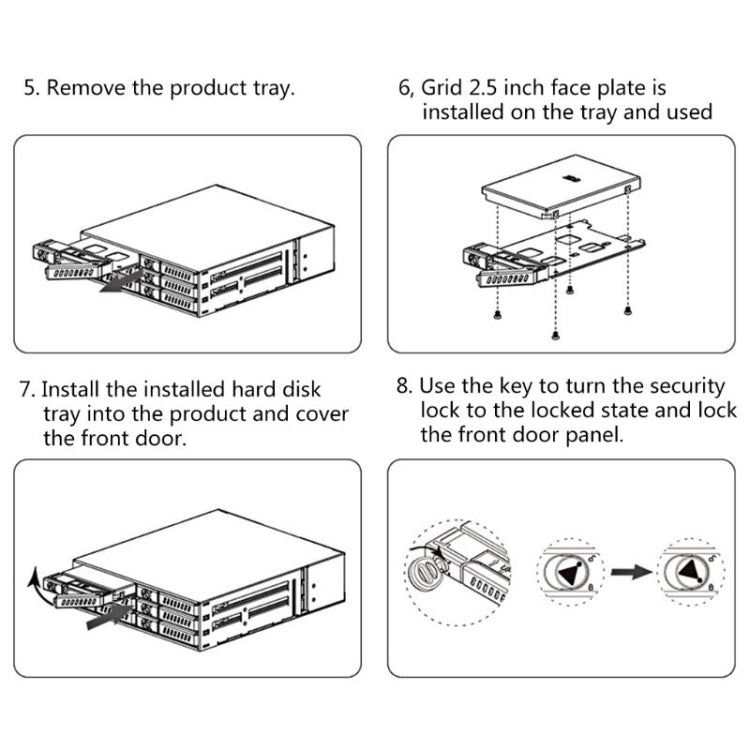 5. Remove the product tray.

6, Grid 2.5 inch face plate is installed on the tray and used

7. Install the installed hard disk tray into the product and cover the front door.

8. Use the key to turn the security lock to the locked state and lock the front door panel.