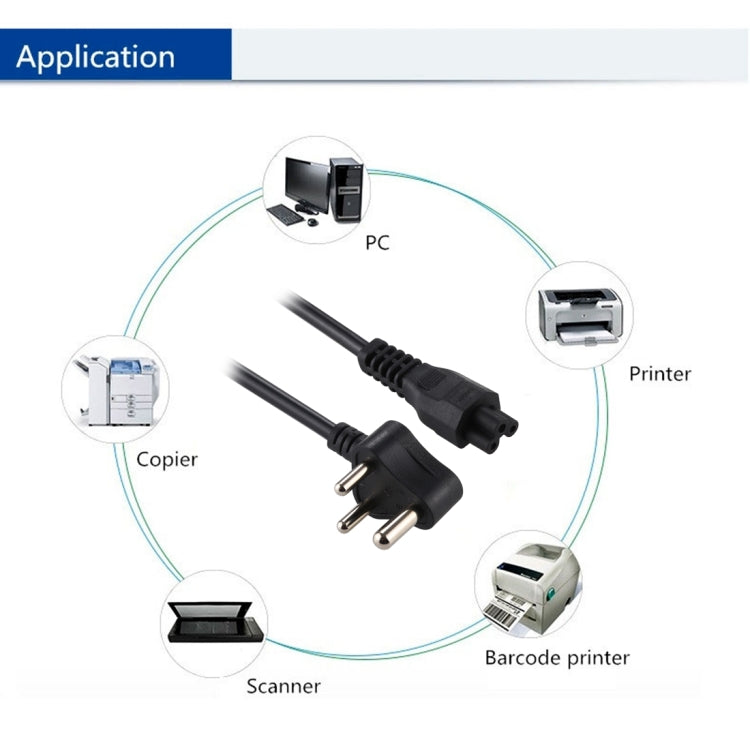 Application

PC

Printer

Copier

Barcode printer

Scanner