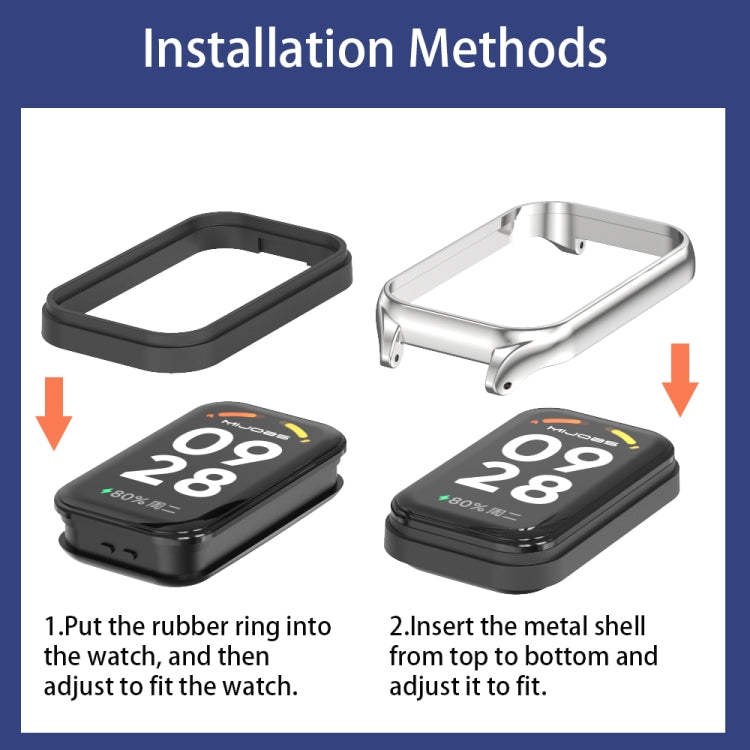 Installation Methods

MIJOBS
09
28
80% 周二

MIJOBS
09
28
80% 周二

1.Put the rubber ring into the watch, and then adjust to fit the watch.

2.Insert the metal shell from top to bottom and adjust it to fit.