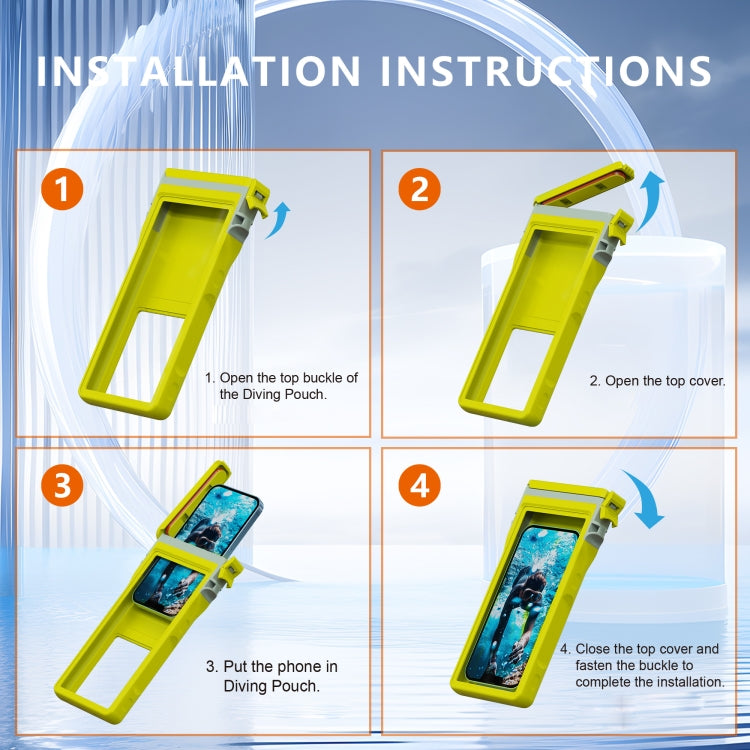 INSTALLATION INSTRUCTIONS

1

1. Open the top buckle of the Diving Pouch.

2

2. Open the top cover.

3

3. Put the phone in Diving Pouch.

4

4. Close the top cover and fasten the buckle to complete the installation.