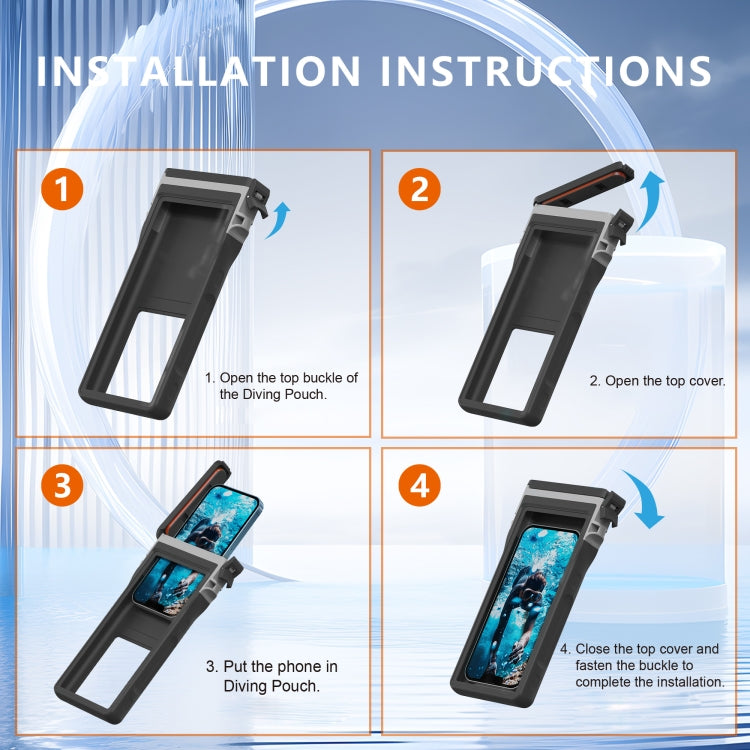 INSTALLATION INSTRUCTIONS

1

1. Open the top buckle of the Diving Pouch.

2

2. Open the top cover.

3

3. Put the phone in Diving Pouch.

4

4. Close the top cover and fasten the buckle to complete the installation.