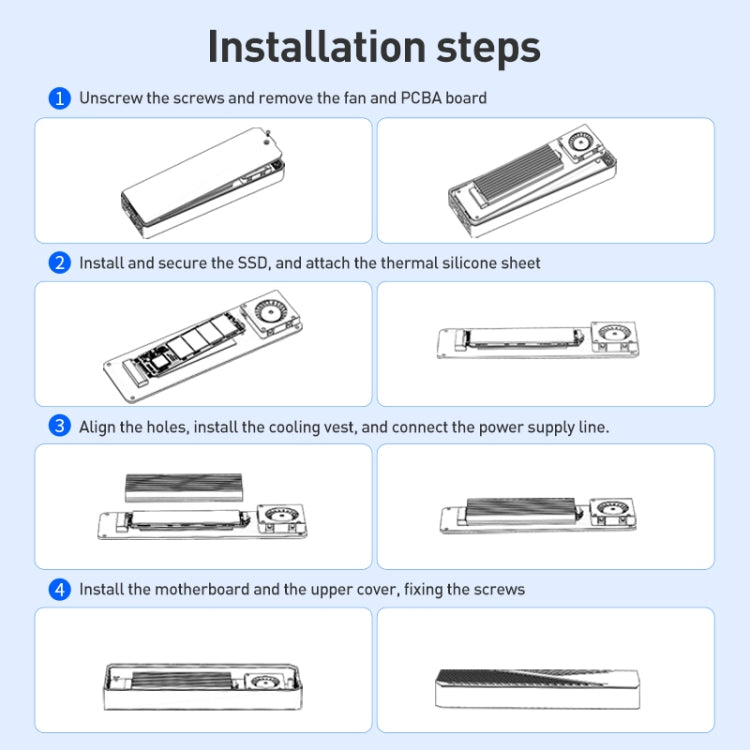 Installation steps

1 Unscrew the screws and remove the fan and PCBA board

2 Install and secure the SSD, and attach the thermal silicone sheet

3 Align the holes, install the cooling vest, and connect the power supply line.

4 Install the motherboard and the upper cover, fixing the screws