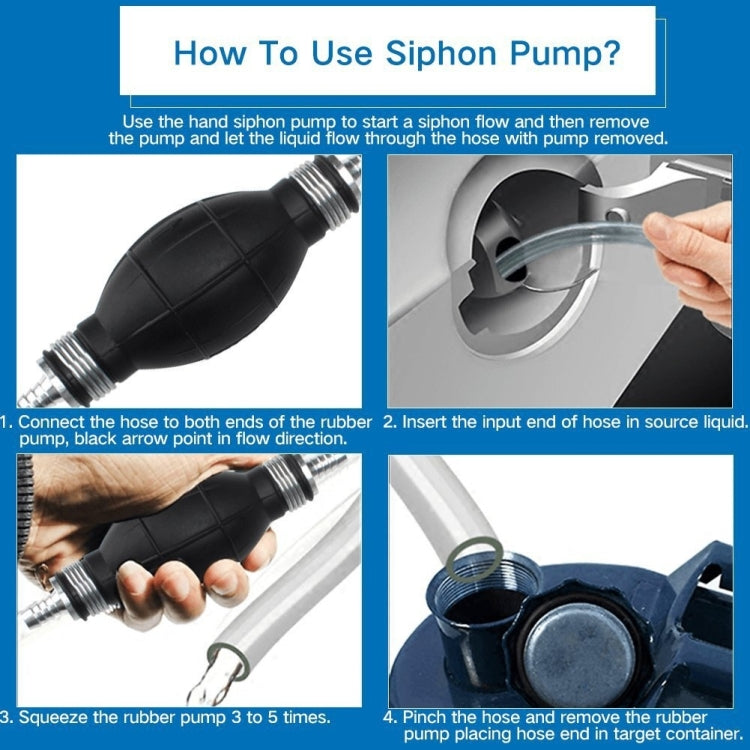 How To Use Siphon Pump?

Use the hand siphon pump to start a siphon flow and then remove the pump and let the liquid flow through the hose with pump removed.

1. Connect the hose to both ends of the rubber pump, black arrow point in flow direction.

2. Insert the input end of hose in source liquid.

3. Squeeze the rubber pump 3 to 5 times.

4. Pinch the hose and remove the rubber pump placing hose end in target container.