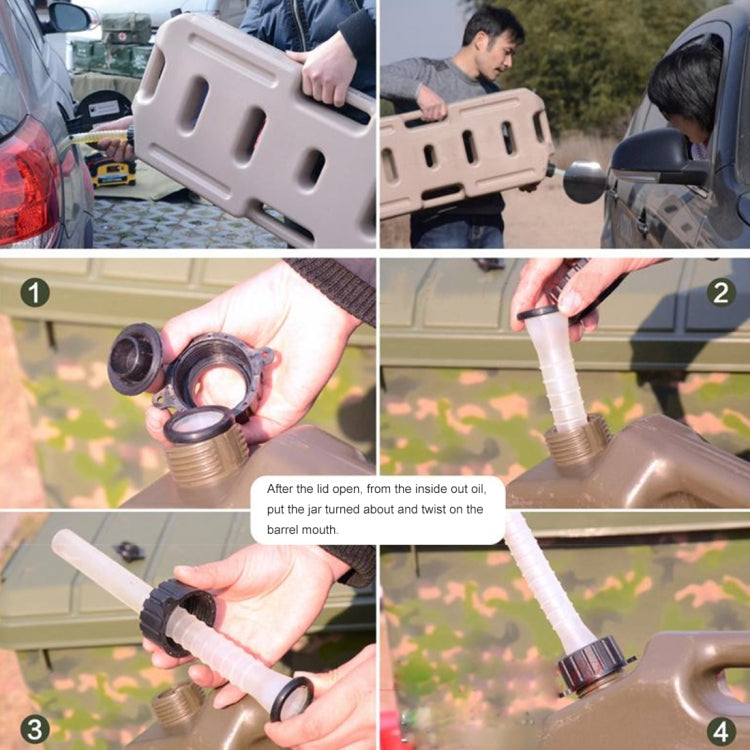 1

2

After the lid open, from the inside out oil, put the jar turned about and twist on the barrel mouth.

3

4